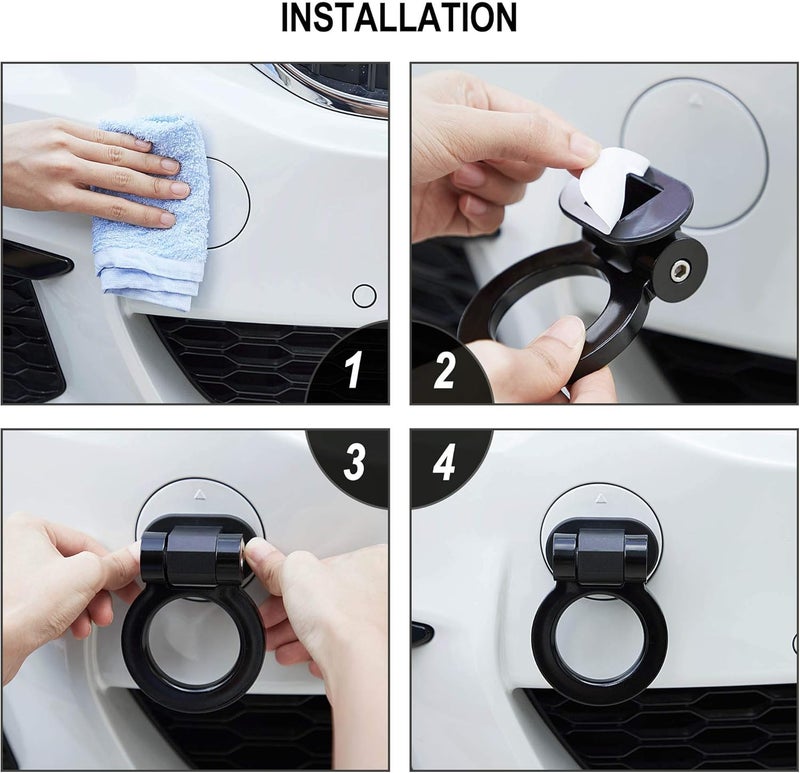 INSTALLATION

1

2

3

4